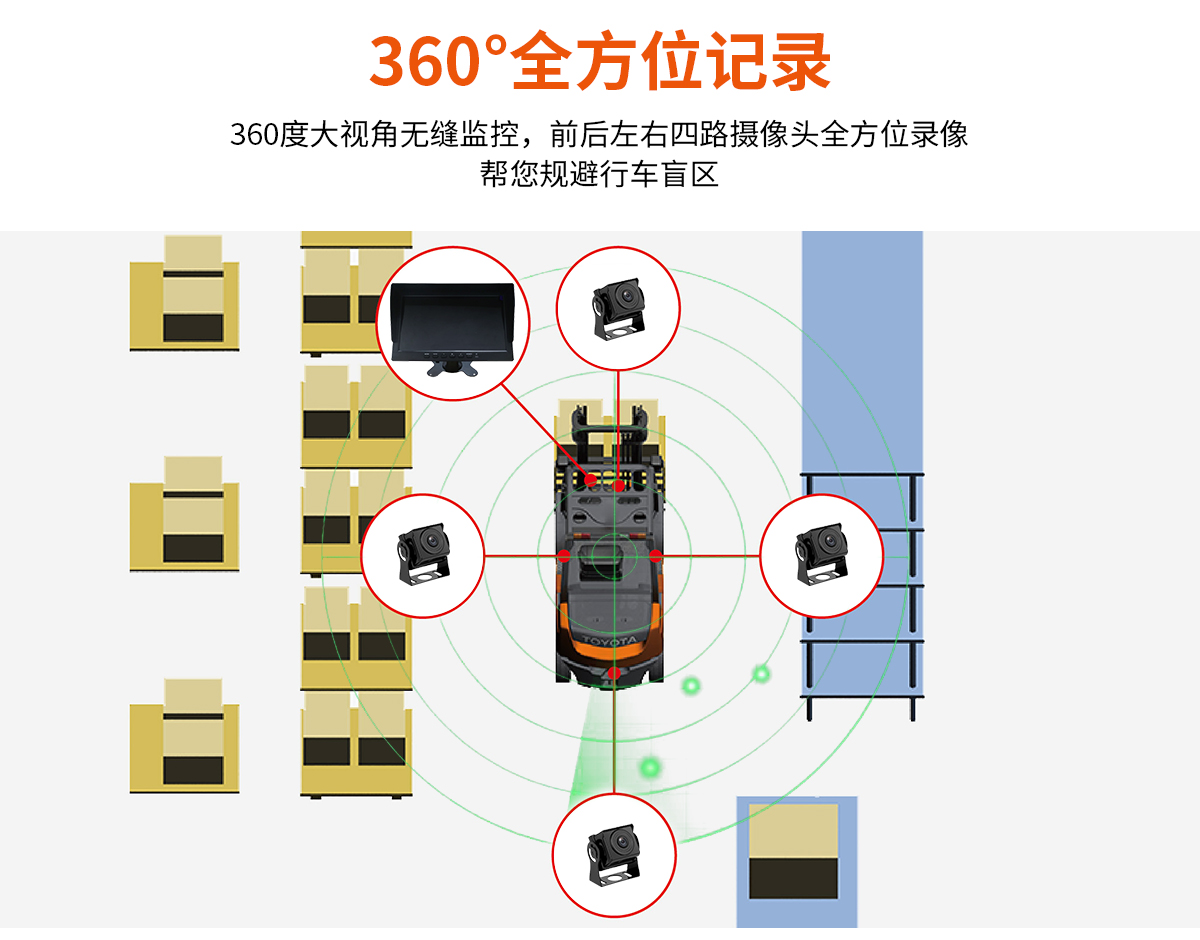 360°全方位记录

360度大视角无缝监控，前后左右四路摄像头全方位录像
帮您规避行车盲区

TOYOTA